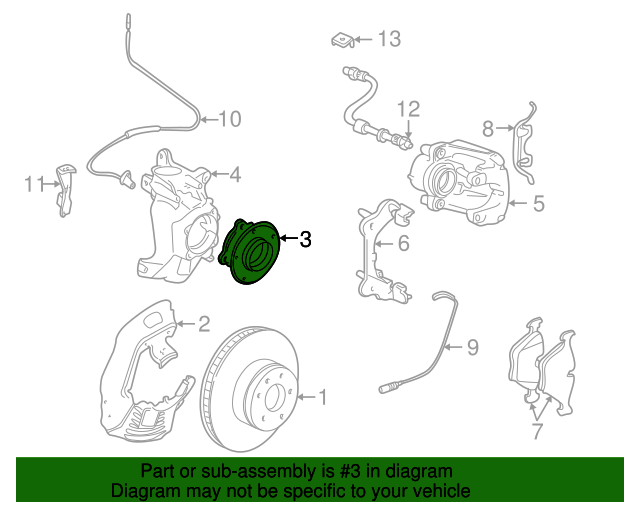 13
10
12
8
11
4
5
3
6
2
9
1
7

Part or sub-assembly is #3 in diagram
Diagram may not be specific to your vehicle