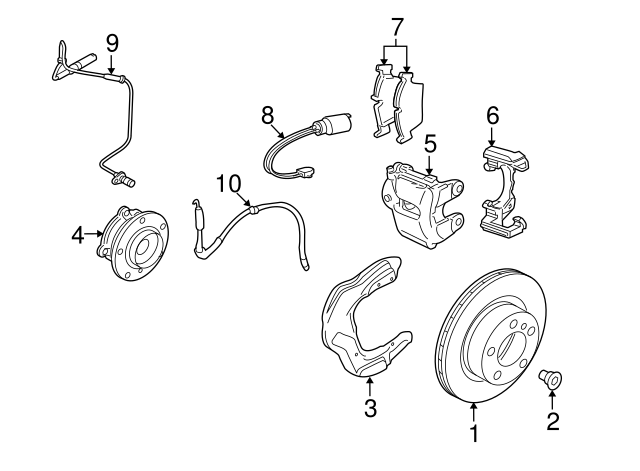 9
7
8
6
5
10
4
3
2
1