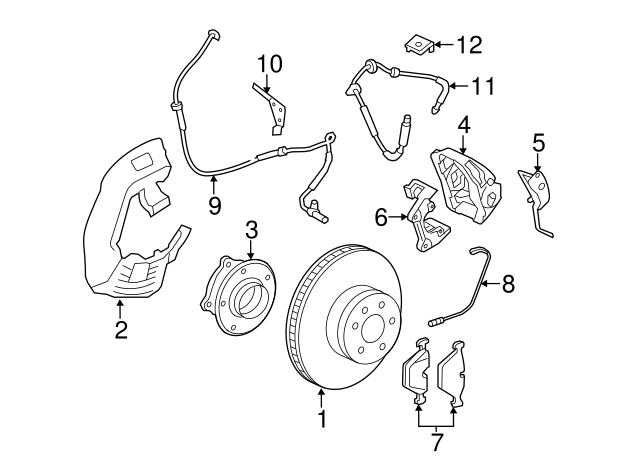 12
10
11
4
5
9
6
3
8
2
1
7