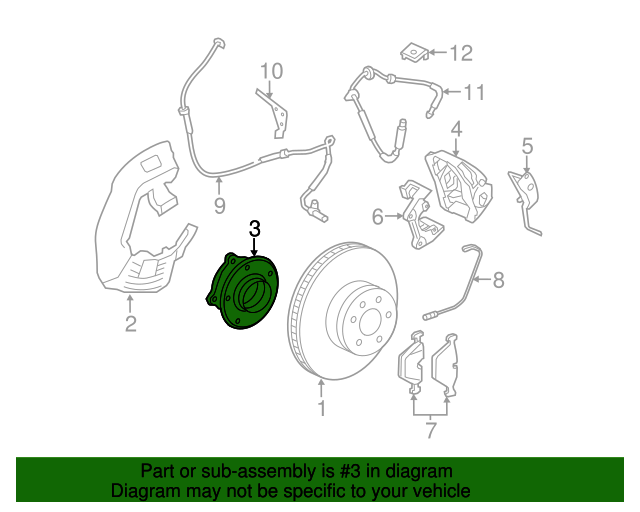 12
10
11
4
5
9
6
3
8
2
1
7

Part or sub-assembly is #3 in diagram
Diagram may not be specific to your vehicle