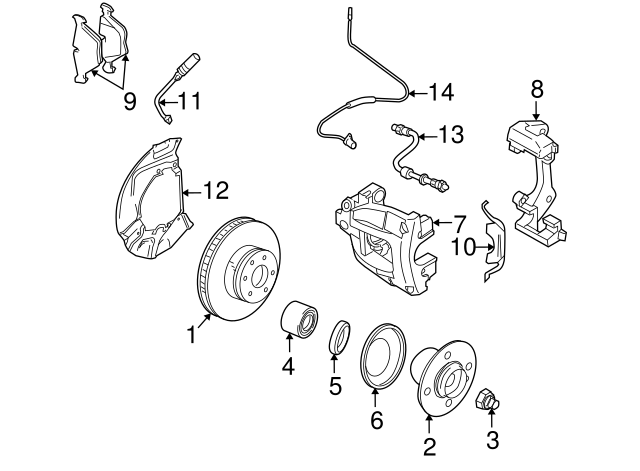 9
11
14
8
13
12
7
10
1
4
5
6
2
3