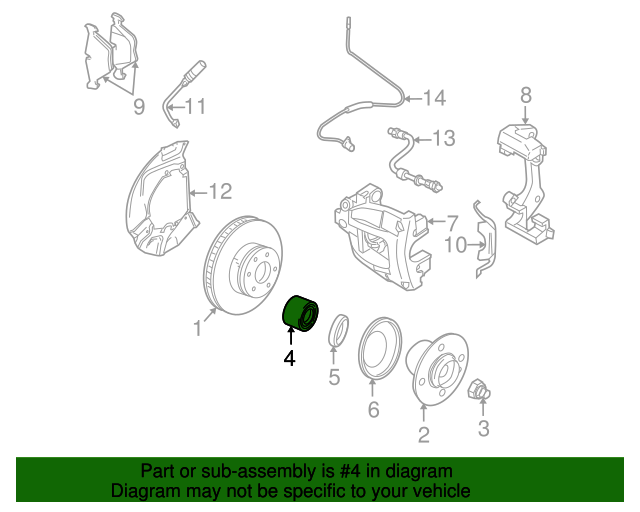 9
11
14
13
8
12
7
10
1
4
5
6
2
3

Part or sub-assembly is #4 in diagram
Diagram may not be specific to your vehicle