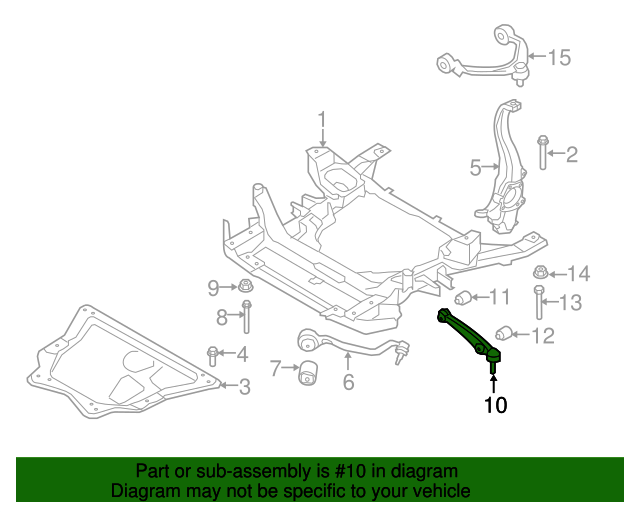 15

1

2

5

14

9

11

13

8

12

4

7

6

3

10

Part or sub-assembly is #10 in diagram
Diagram may not be specific to your vehicle