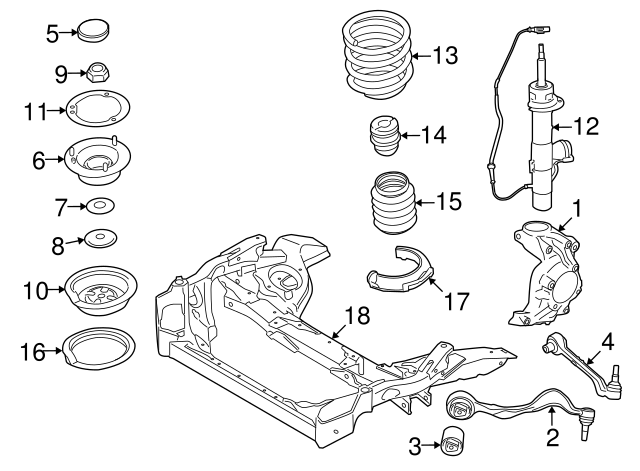 5
9
11
6
7
8
10
16
13
14
15
17
18
12
1
4
2
3