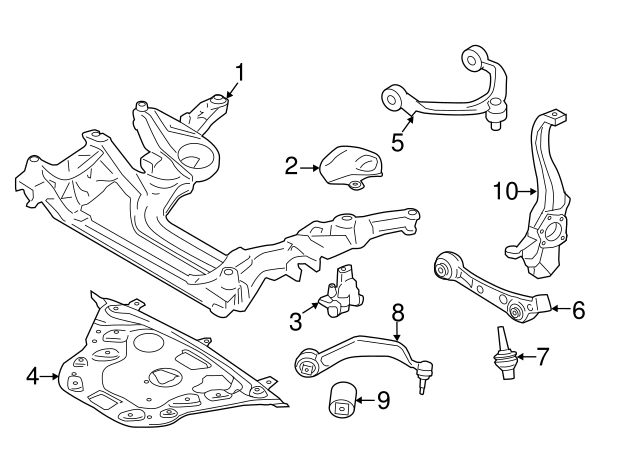 1
5
2
10
3
8
6
4
7
9