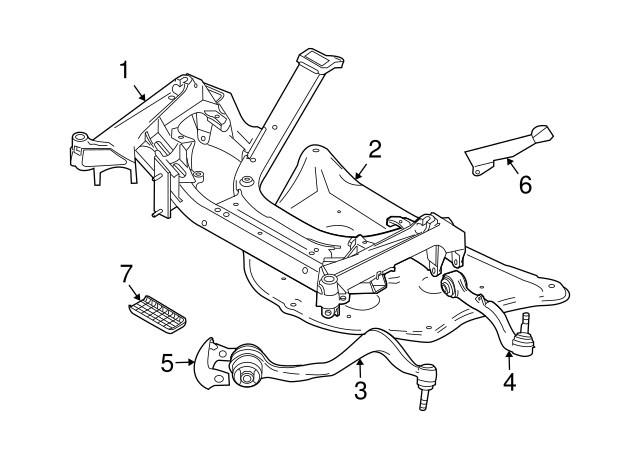 1
2
6
7
5
3
4