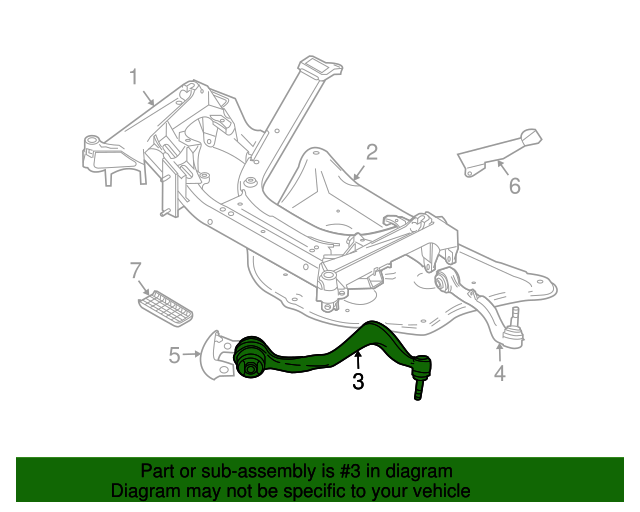 1
2
6
7
5
3
4

Part or sub-assembly is #3 in diagram
Diagram may not be specific to your vehicle