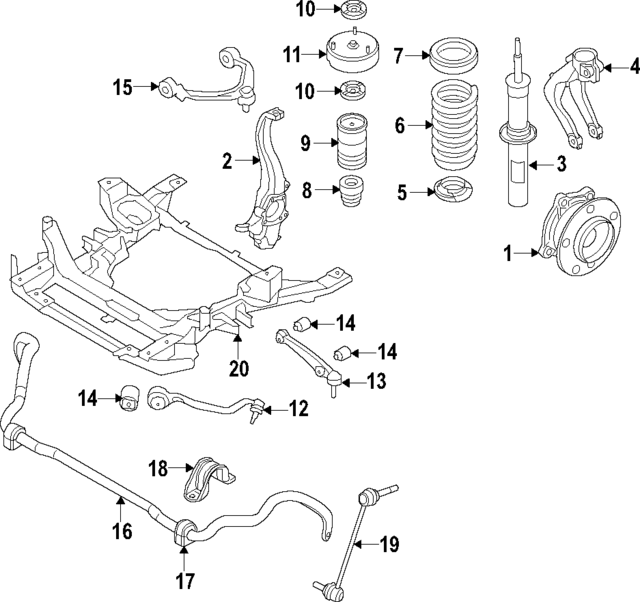 10
11
7
4
15
10
6
9
2
3
8
5
1
14
14
20
13
14
12
18
16
19
17