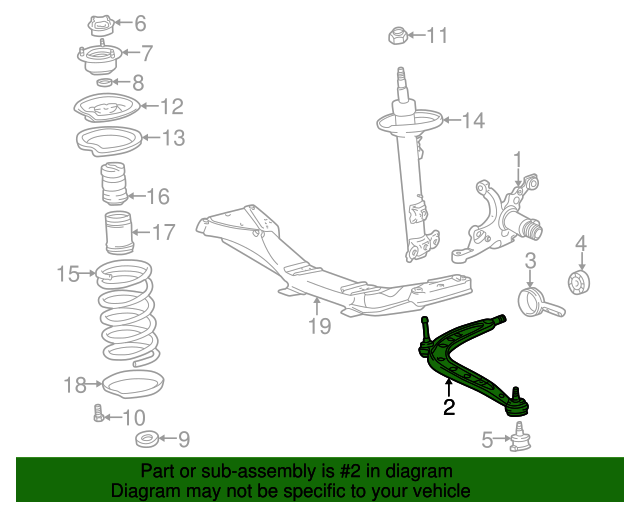 6
7
8
12
13
16
17
15
18
10
9
11
14
1
4
3
19
2
5

Part or sub-assembly is #2 in diagram
Diagram may not be specific to your vehicle