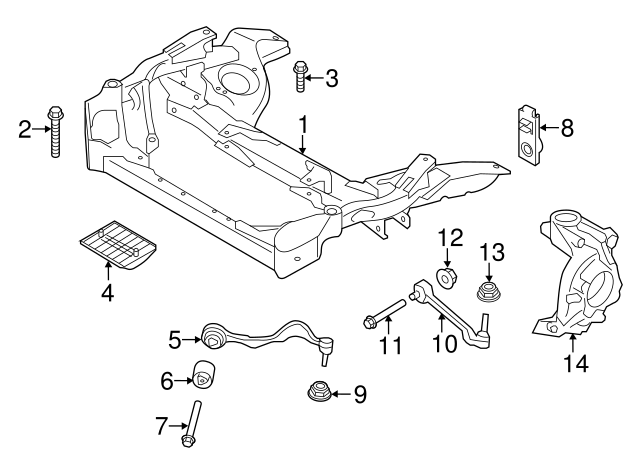 3
2
1
8
4
12
13
5
11
10
14
6
9
7