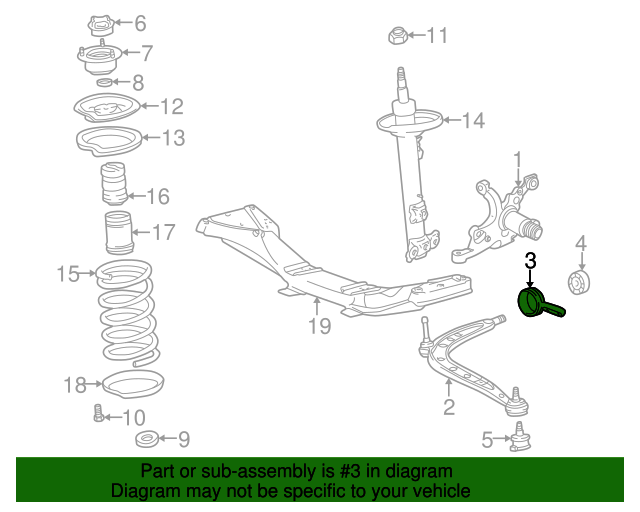 6
7
8
12
13
16
17
15
18
10
9
11
14
1
4
3
19
2
5

Part or sub-assembly is #3 in diagram
Diagram may not be specific to your vehicle