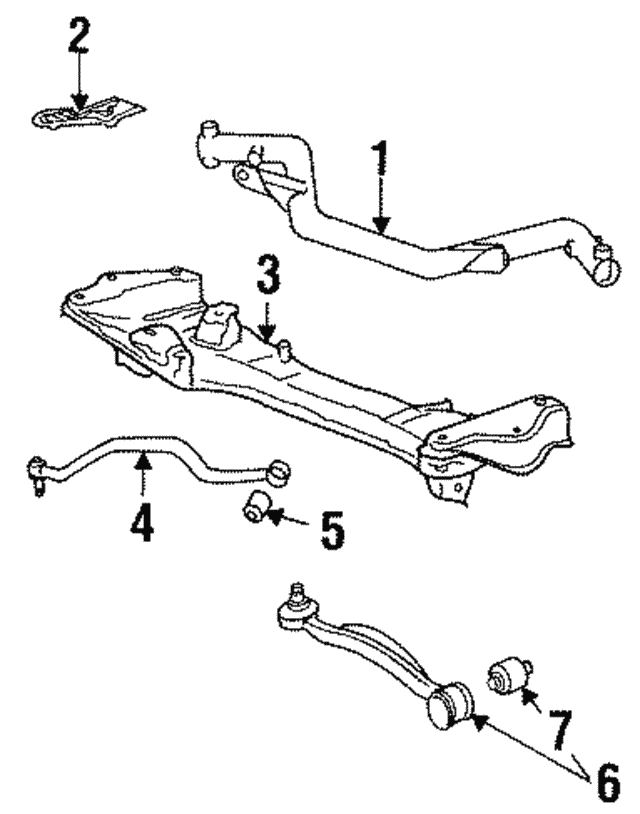 2
1
3
4
5
7
6