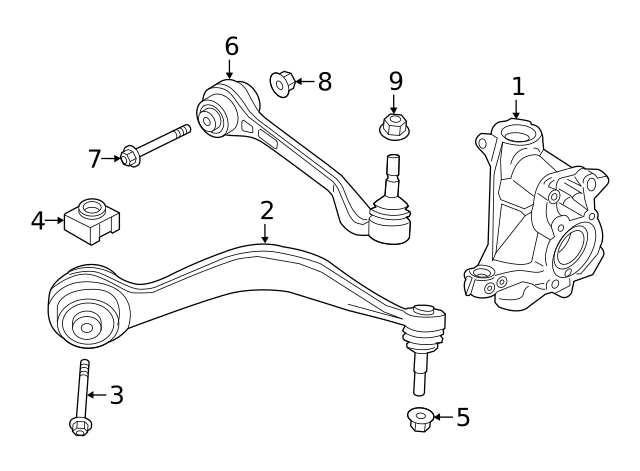 6
8
9
1
7
4
2
3
5