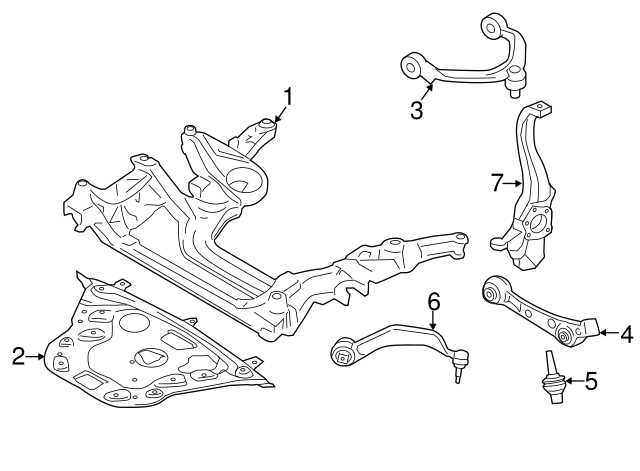 1
3
7
6
4
2
5