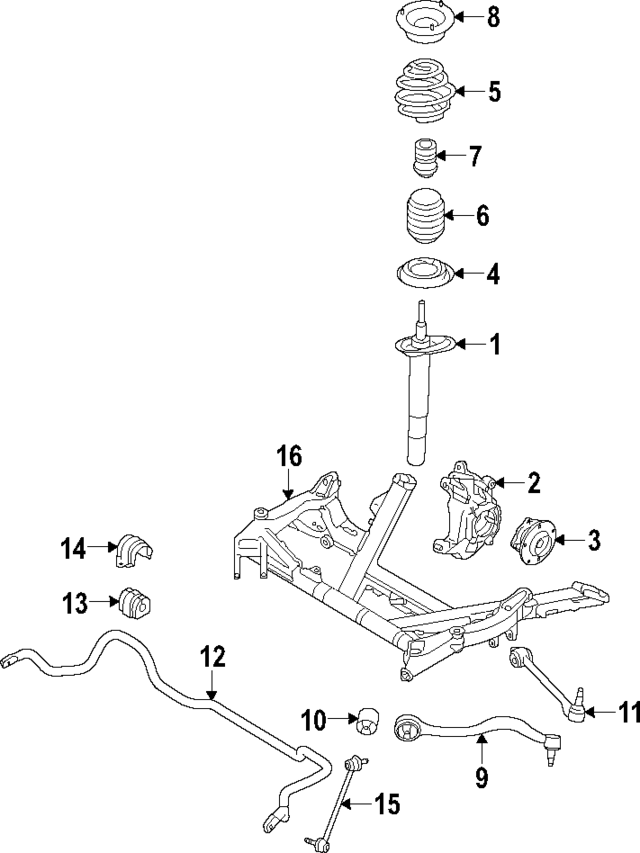 8
5
7
6
4
1
16
2
3
14
13
12
10
11
9
15