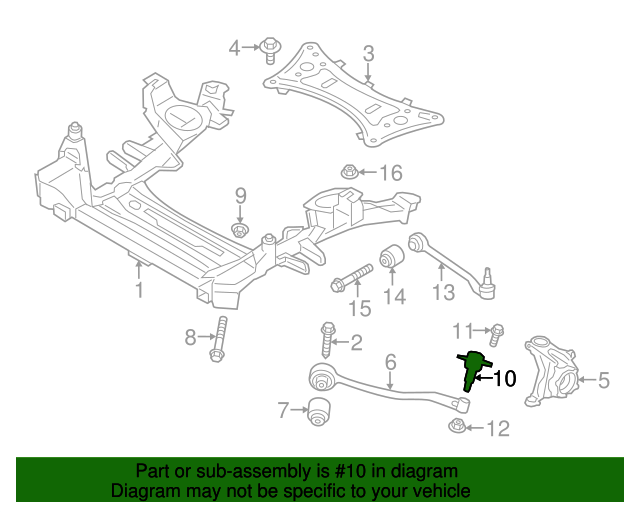 4
3
16
9
1
15
14
13
8
2
11
6
10
5
7
12

Part or sub-assembly is #10 in diagram
Diagram may not be specific to your vehicle