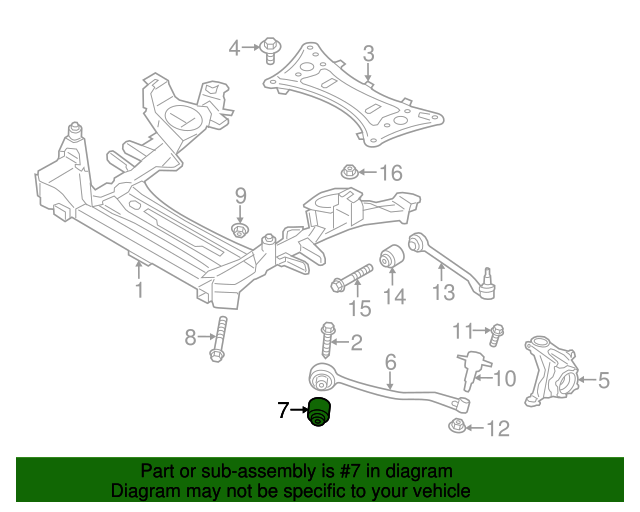 4
3
16
9
1
15
14
13
8
2
11
6
10
5
7
12

Part or sub-assembly is #7 in diagram
Diagram may not be specific to your vehicle