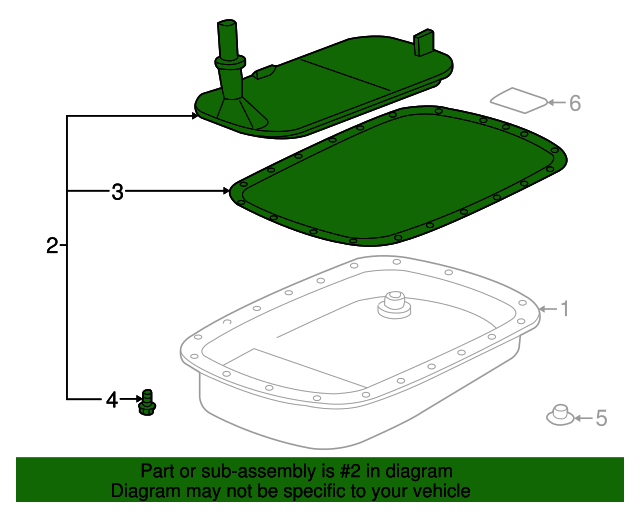 6

3

2

1

4

5

Part or sub-assembly is #2 in diagram
Diagram may not be specific to your vehicle