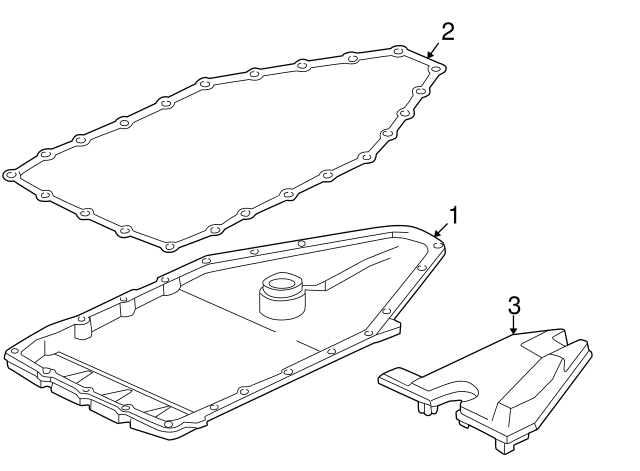 2
1
3