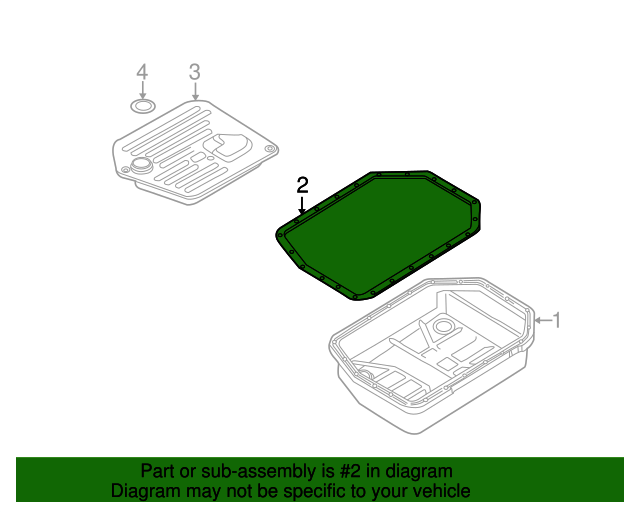 4
3
2
1

Part or sub-assembly is #2 in diagram
Diagram may not be specific to your vehicle