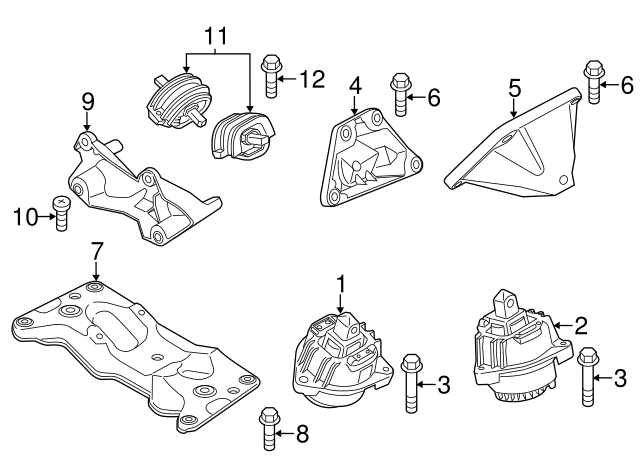 11
12
9
4
6
5
6
10
7
1
2
3
3
8