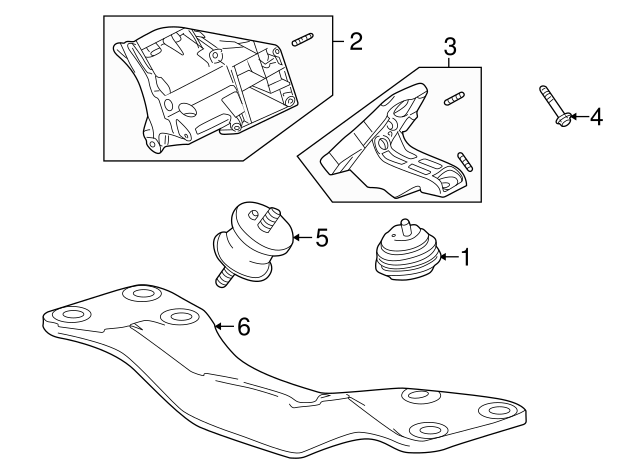 2
3
4
5
1
6