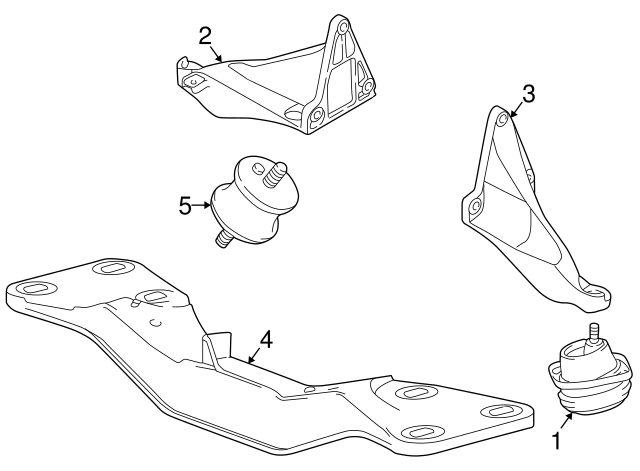 2
3
5
4
1