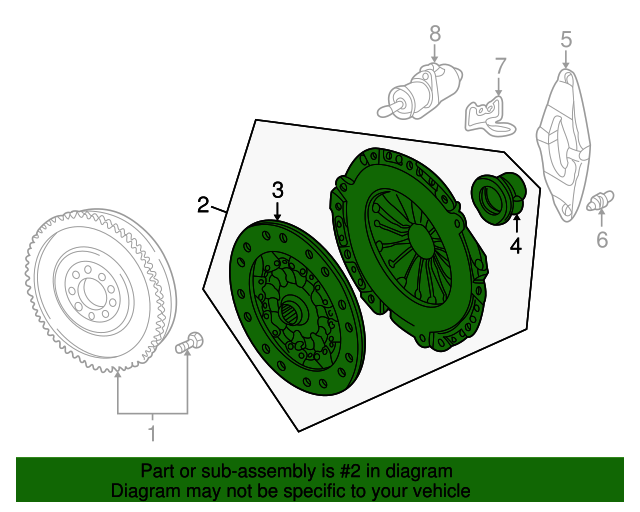 8
7
5
2
3
4
6
1

Part or sub-assembly is #2 in diagram
Diagram may not be specific to your vehicle