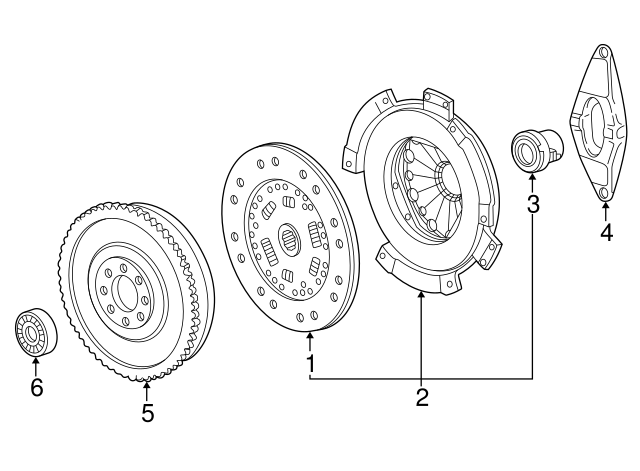 3
4
6
5
1
2