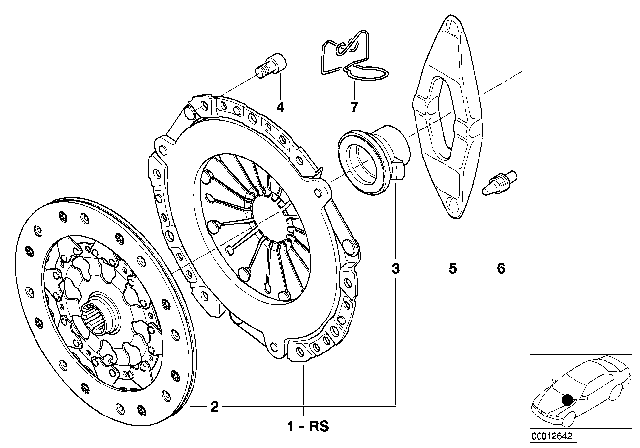 4
7
3
5
6
2
1 - RS
CC012642