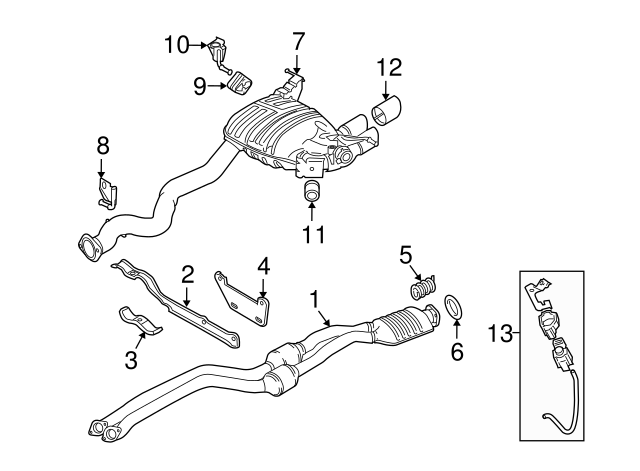 10
7
12
9
8
11
5
2
4
1
6
13
3