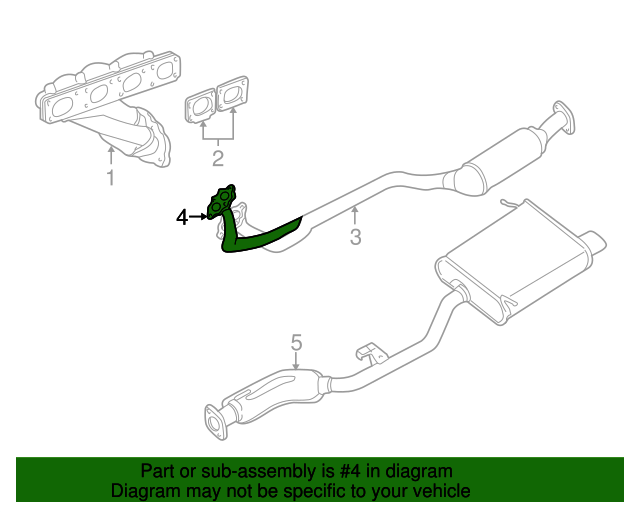 1
2
4
3
5
Part or sub-assembly is #4 in diagram
Diagram may not be specific to your vehicle