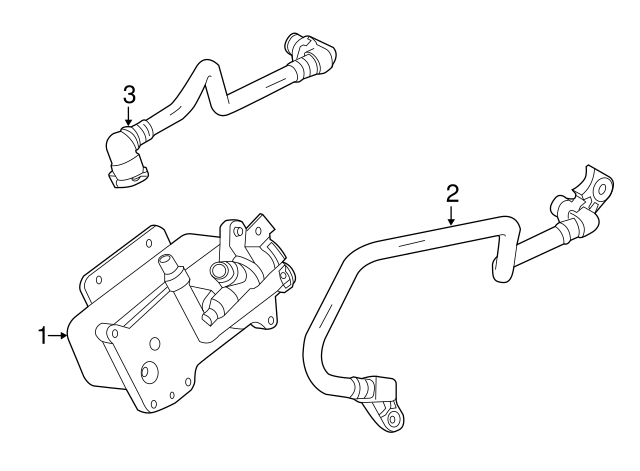 3
2
1