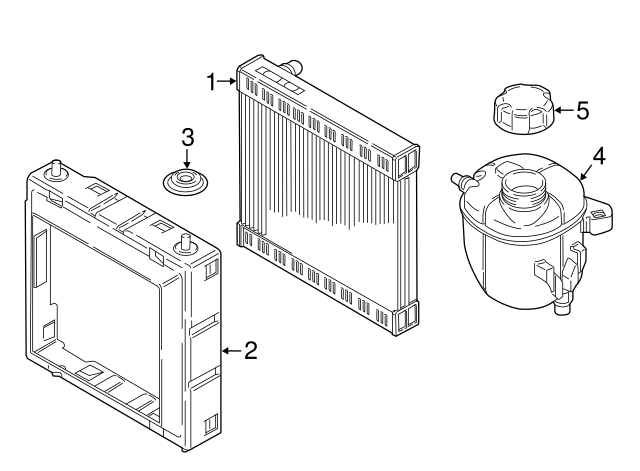 1
3
5
4
2