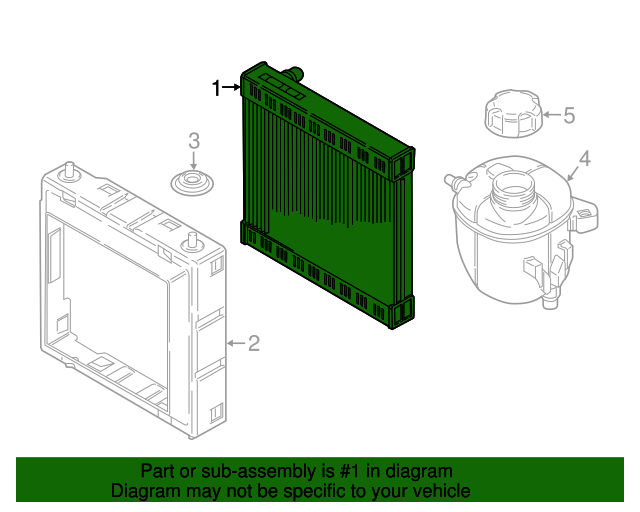 1
3
5
4
2

Part or sub-assembly is #1 in diagram
Diagram may not be specific to your vehicle