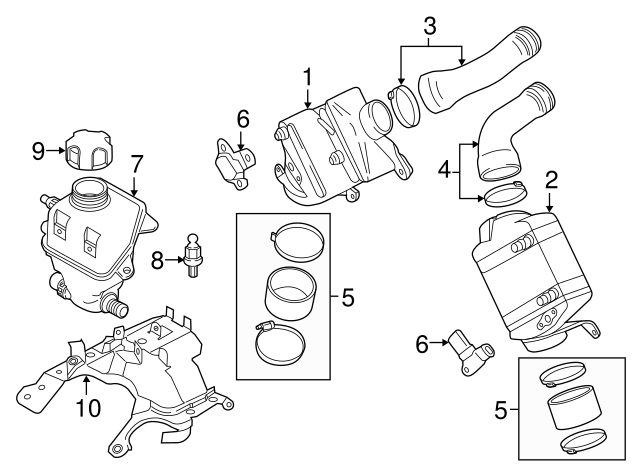 3
1
6
9
7
4
2
8
5
6
10
5