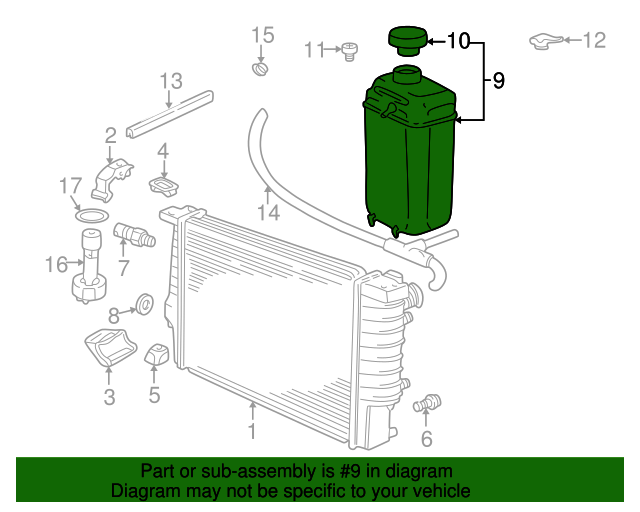 15
11
10
12
9
13
2
4
17
14
16
7
8
3
5
1
6

Part or sub-assembly is #9 in diagram
Diagram may not be specific to your vehicle