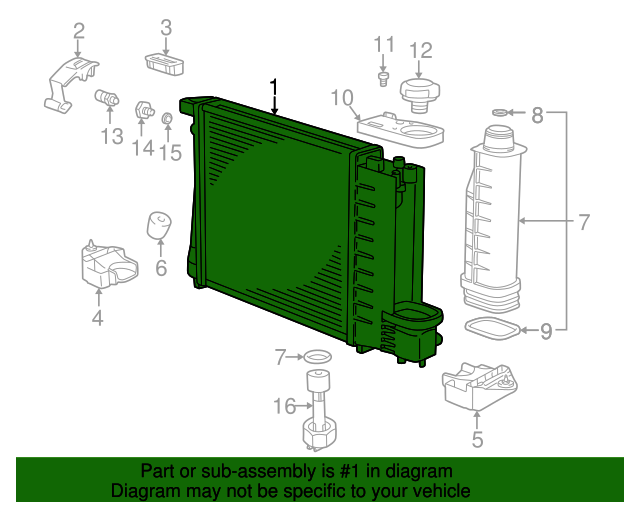 2
3
11
12
1
10
8
13
14
15
7
6
4
9
7
16
5

Part or sub-assembly is #1 in diagram
Diagram may not be specific to your vehicle