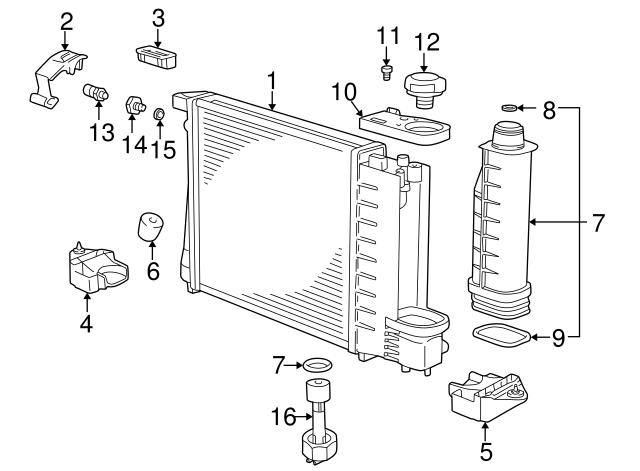 2
3
11
12
1
10
8
13
14
15
7
6
4
9
7
16
5