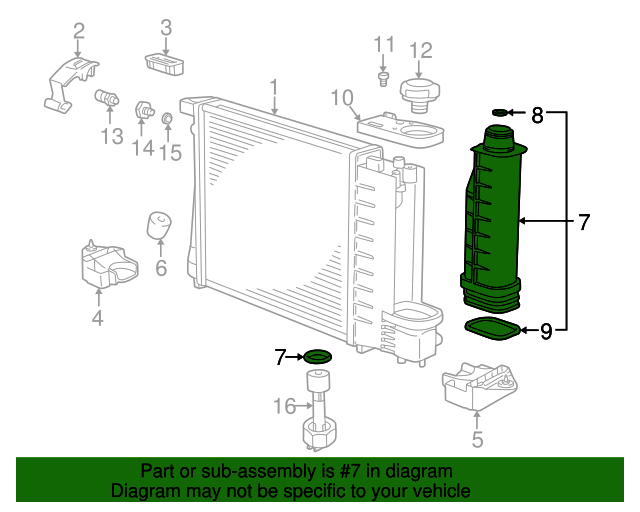 2
3
11
12
1
10
8
13
14
15
7
6
4
9
7
16
5

Part or sub-assembly is #7 in diagram
Diagram may not be specific to your vehicle