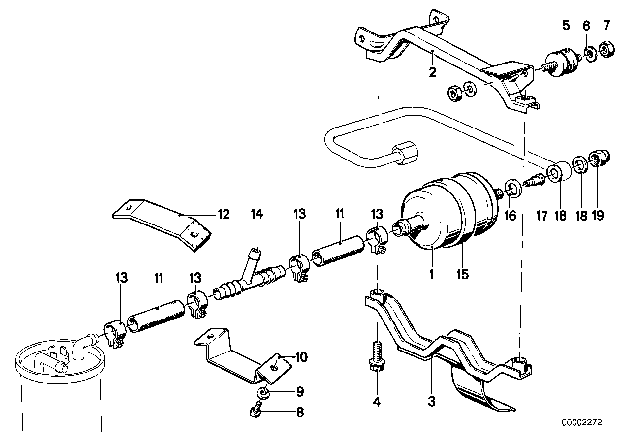 5 6 7
2
12
14
13
11
13
16
17
18
18
19
1
15
13
11
13
10
9
8
4
3
C0002272