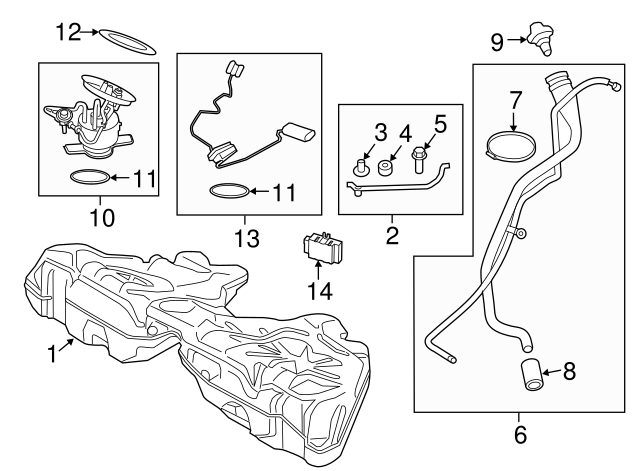 12
9
7
3
4
5
11
11
10
13
2
14
1
8
6