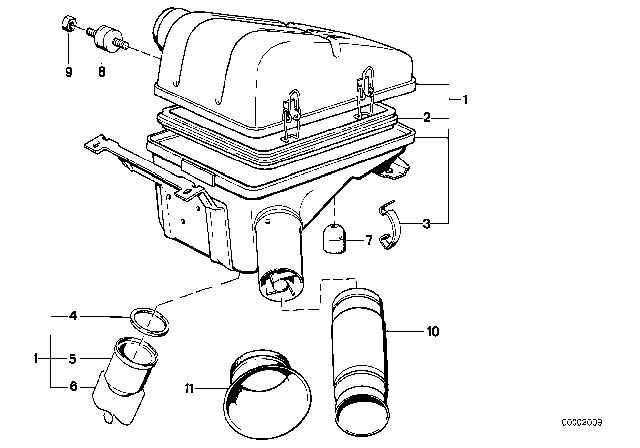 9
8
1
2
3
7
4
1
5
6
10
11
C0002009