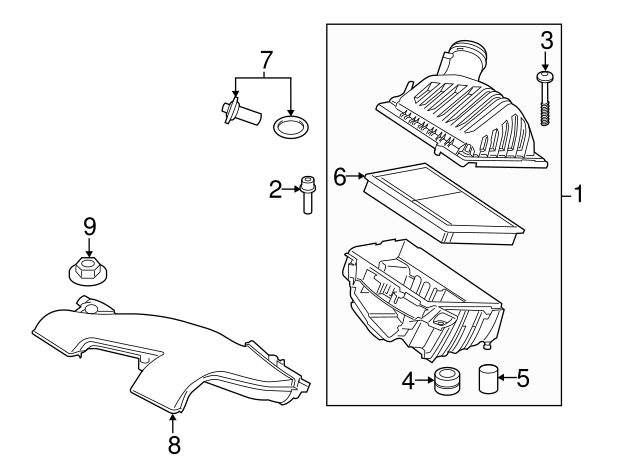 7
3
6
2
1
9
4
5
8