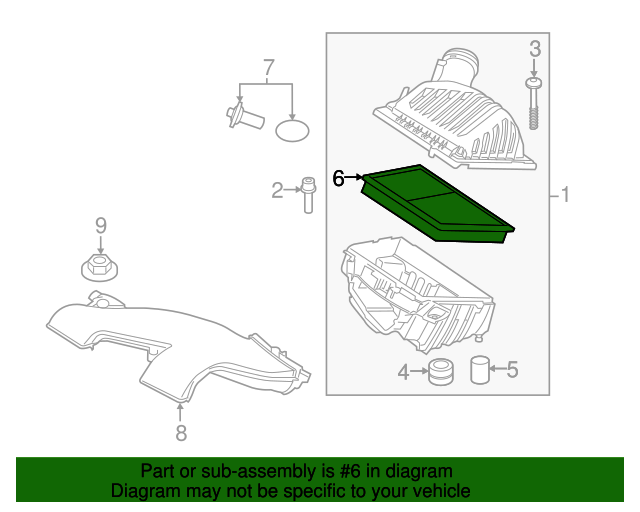 7
3
6
2
1
9
4
5
8

Part or sub-assembly is #6 in diagram
Diagram may not be specific to your vehicle