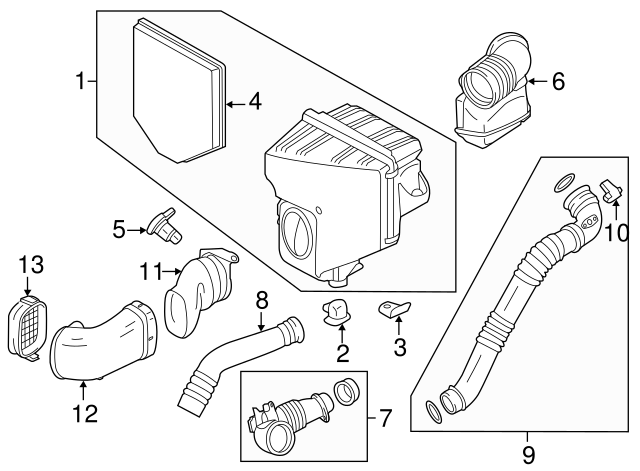 1
4
6
5
10
13
11
8
2
3
12
7
9