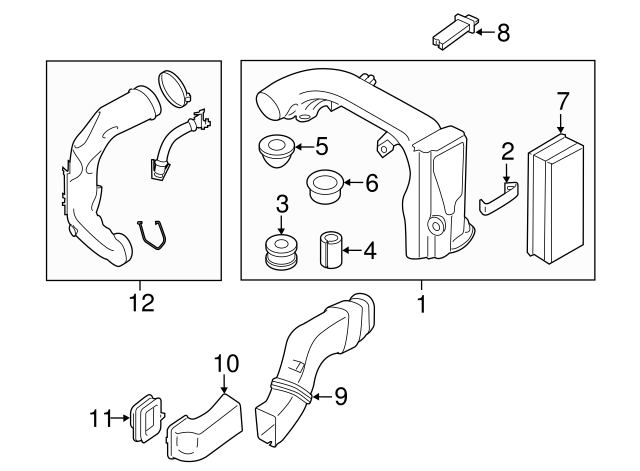 8
7
5
2
6
3
4
12
1
10
9
11