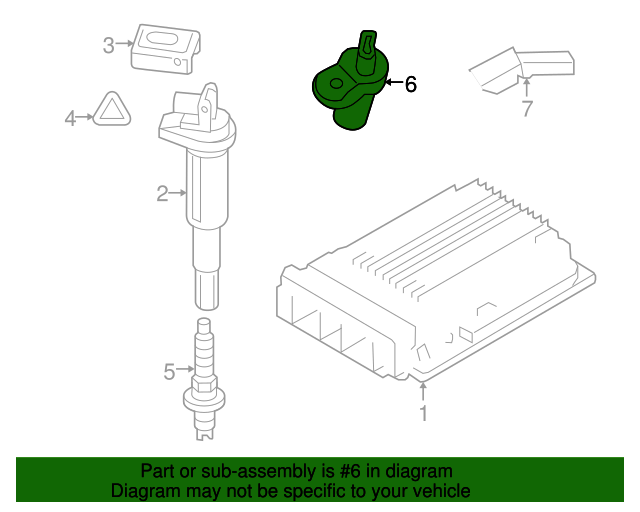 3
6
7
4
2
5
1

Part or sub-assembly is #6 in diagram
Diagram may not be specific to your vehicle