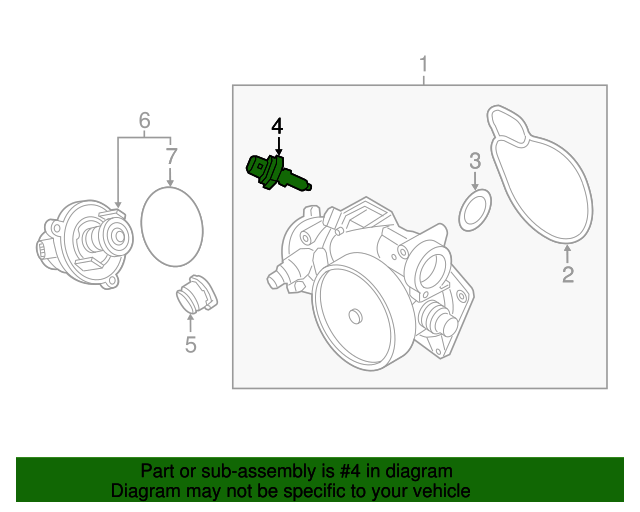 1
6
7
4
3
2
5

Part or sub-assembly is #4 in diagram
Diagram may not be specific to your vehicle