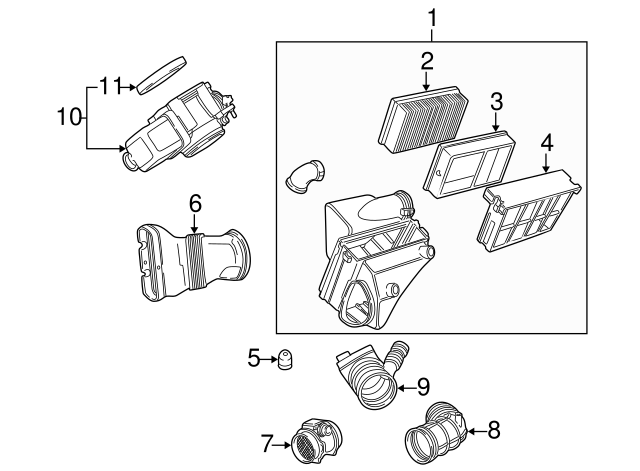 1
2
3
4
11
10
6
5
9
7
8